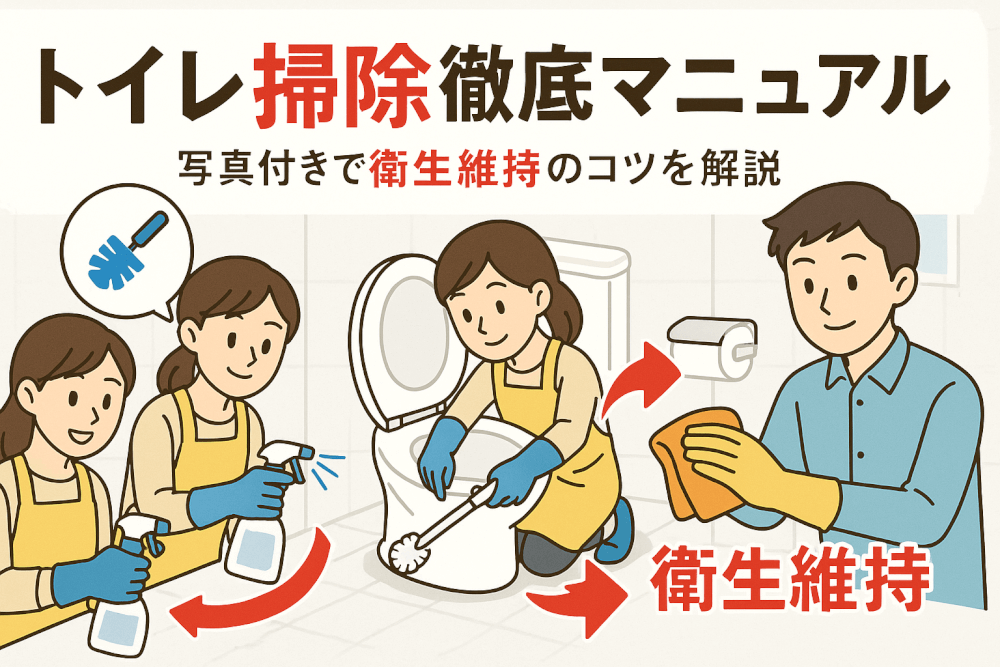 トイレ掃除徹底マニュアル

写真付きで衛生維持のコツを解説

衛生維持