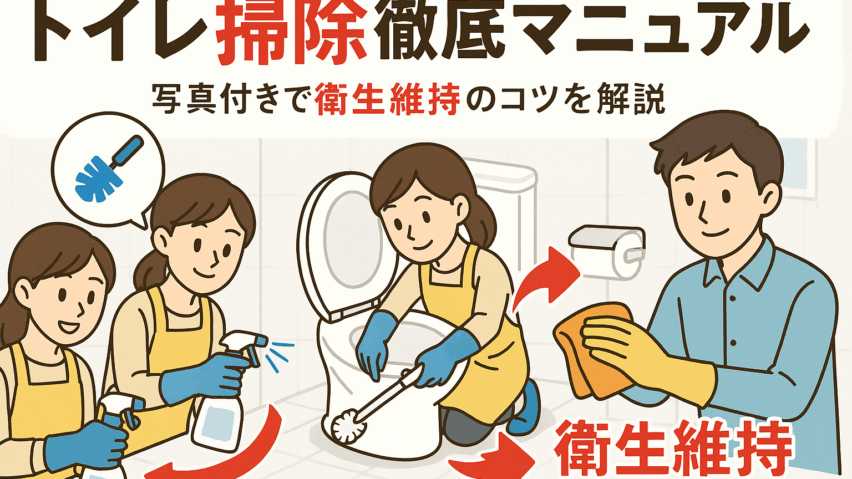 トイレ掃除徹底マニュアル

写真付きで衛生維持のコツを解説

衛生維持