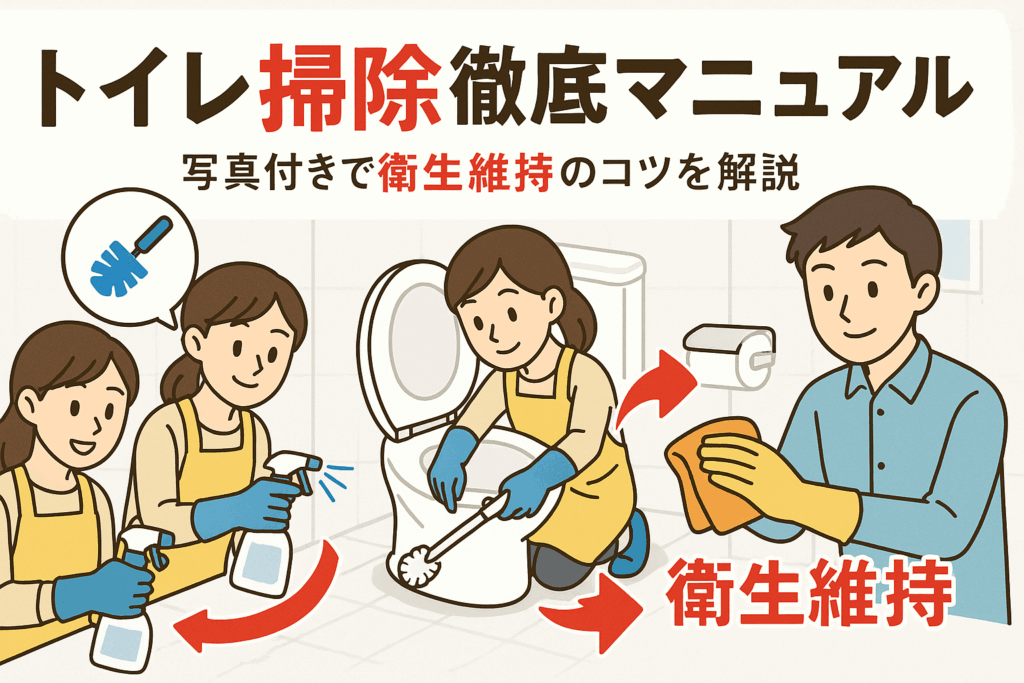 トイレ掃除徹底マニュアル

写真付きで衛生維持のコツを解説

衛生維持